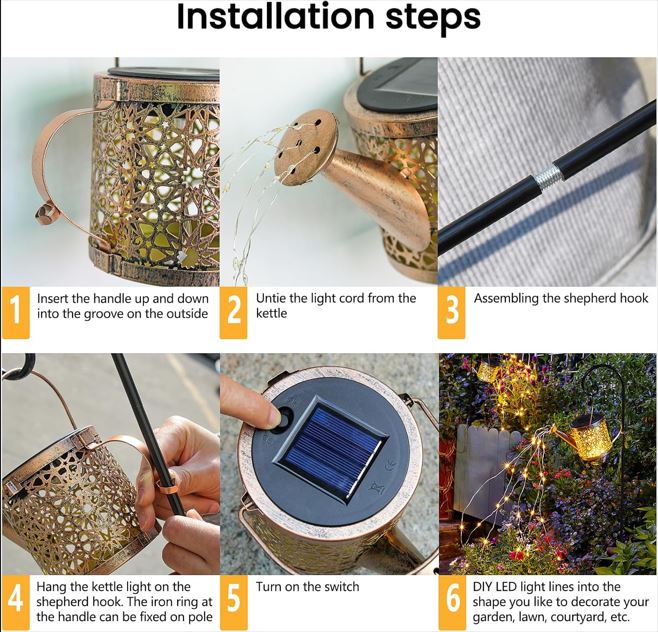 Installation steps

1 Insert the handle up and down into the groove on the outside

2 Untie the light cord from the kettle

3 Assembling the shepherd hook

4 Hang the kettle light on the shepherd hook. The iron ring at the handle can be fixed on pole

5 Turn on the switch

6 DIY LED light lines into the shape you like to decorate your garden, lawn, courtyard, etc.